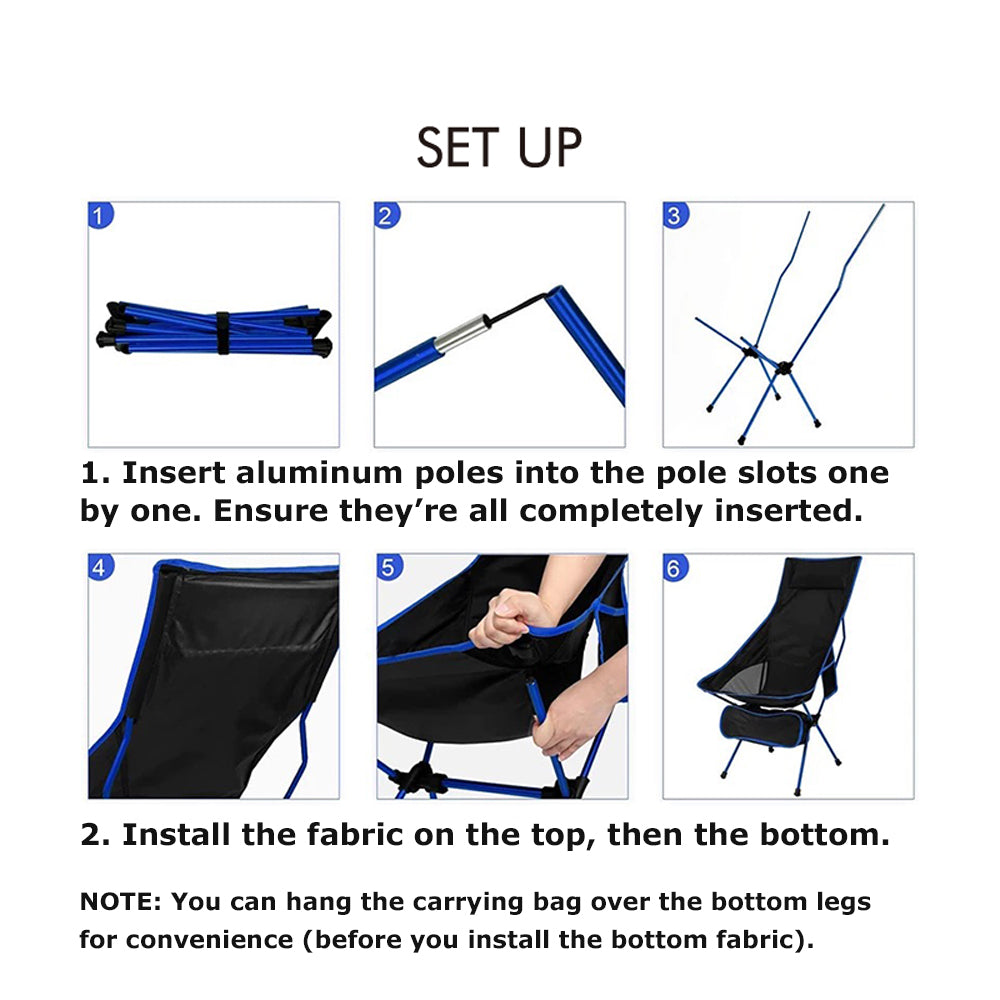 SET UP

1

2

3

1. Insert aluminum poles into the pole slots one by one. Ensure they're all completely inserted.

4

5

6

2. Install the fabric on the top, then the bottom.

NOTE: You can hang the carrying bag over the bottom legs for convenience (before you install the bottom fabric).