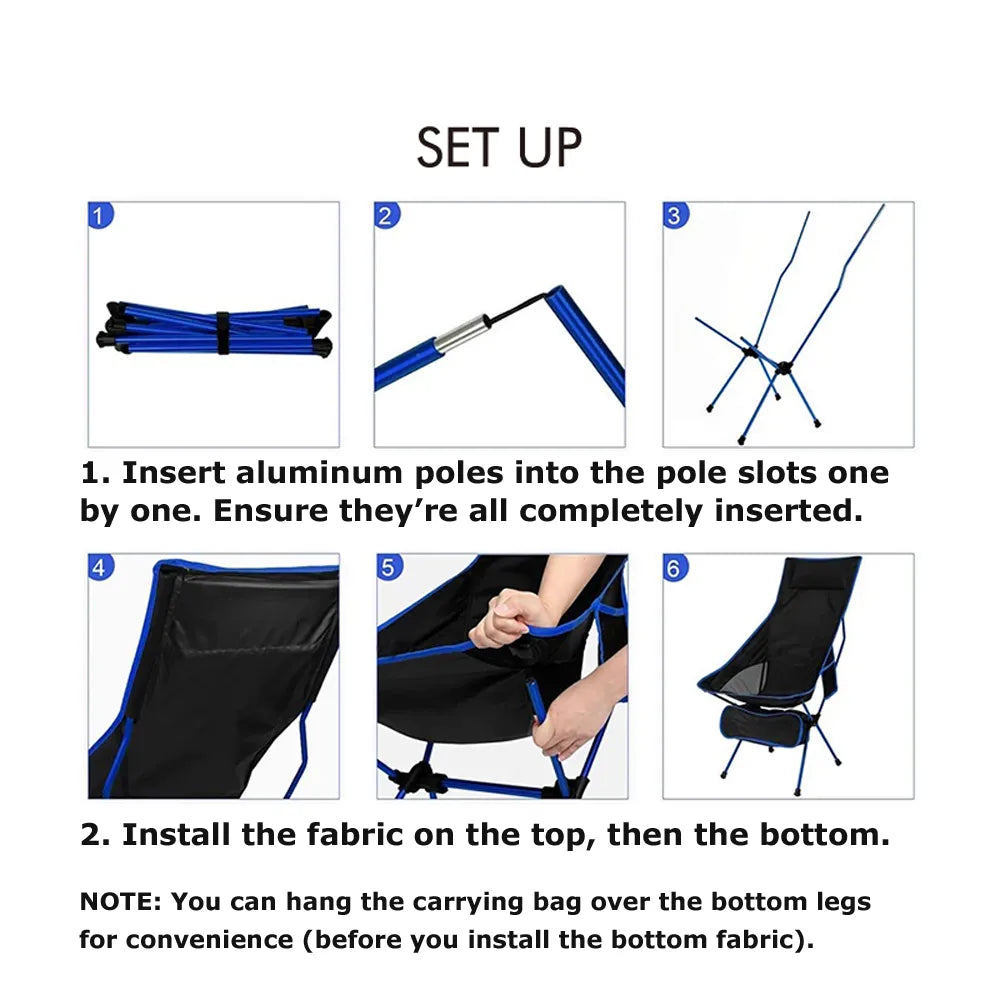 SET UP

1

2

3

1. Insert aluminum poles into the pole slots one by one. Ensure they're all completely inserted.

4

5

6

2. Install the fabric on the top, then the bottom.

NOTE: You can hang the carrying bag over the bottom legs for convenience (before you install the bottom fabric).